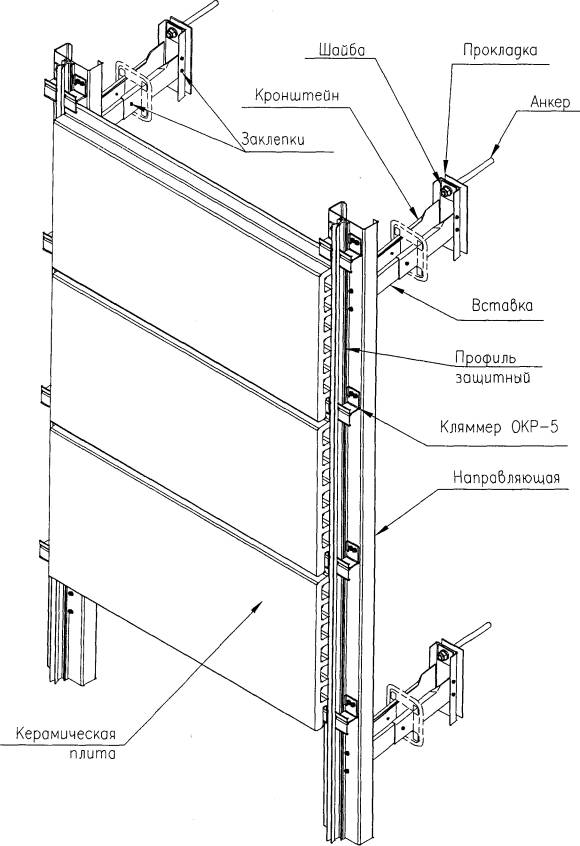 Шайба
Прокладка
Кронштейн
Анкер
Заклепки
Вставка
Профиль защитный
Кляммер ОКР-5
Направляющая
Керамическая плита