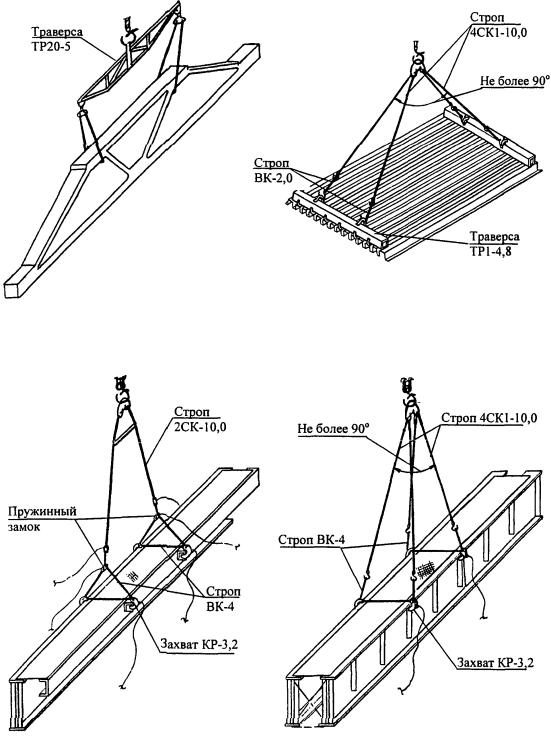 Траверса
ТР20-5

Строп
4СК1-10,0

Не более 90°

Строп
ВК-2,0

Траверса
ТР1-4,8

Строп
2СК-10,0

Пружинный
замок

Строп
ВК-4

Захват КР-3,2

Не более 90°

Строп 4СК1-10,0

Строп ВК-4

Захват КР-3,2