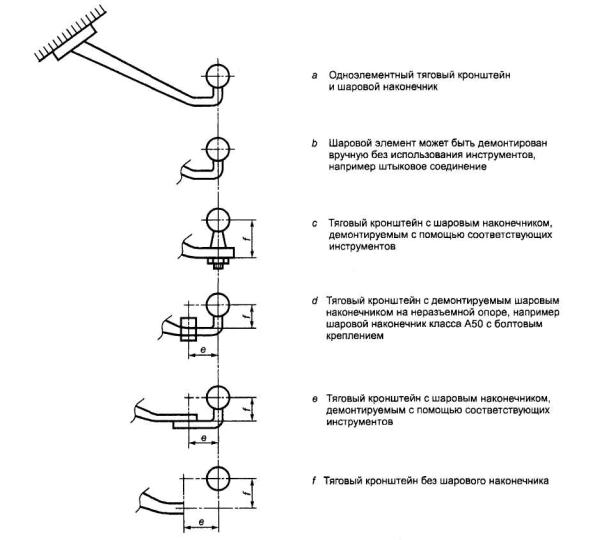 a Одноэлементный тяговый кронштейн и шаровой наконечник

b Шаровой элемент может быть демонтирован вручную без использования инструментов, например штыковое соединение

f

c Тяговый кронштейн с шаровым наконечником, демонтируемым с помощью соответствующих инструментов

f

e

d Тяговый кронштейн с демонтируемым шаровым наконечником на неразъемной опоре, например шаровой наконечник класса А50 с болтовым креплением

f

e

e Тяговый кронштейн с шаровым наконечником, демонтируемым с помощью соответствующих инструментов

f

e

f Тяговый кронштейн без шарового наконечника