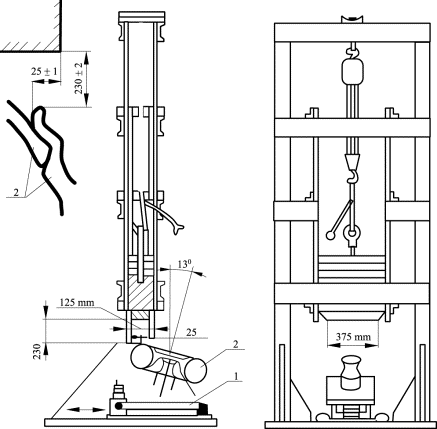 $25 \pm 1$

$230 \pm 2$

2

$13^0$

125 mm

25

230

2

1

375 mm