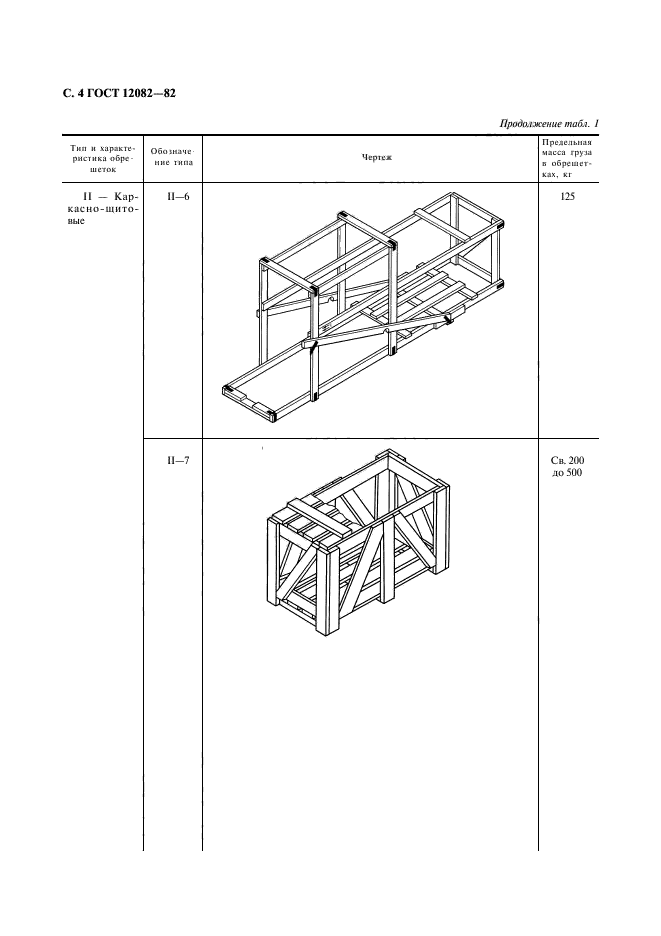 С. 4 ГОСТ 12082—82

Продолжение табл. 1

| Тип и характеристика обрешеток | Обозначение типа | Чертеж | Предельная масса груза в обрешетках, кг |
|---|---|---|---|
| II — Каркасно-щитовые | II—6 | | 125 |
| | II—7 | | Св. 200 до 500 |